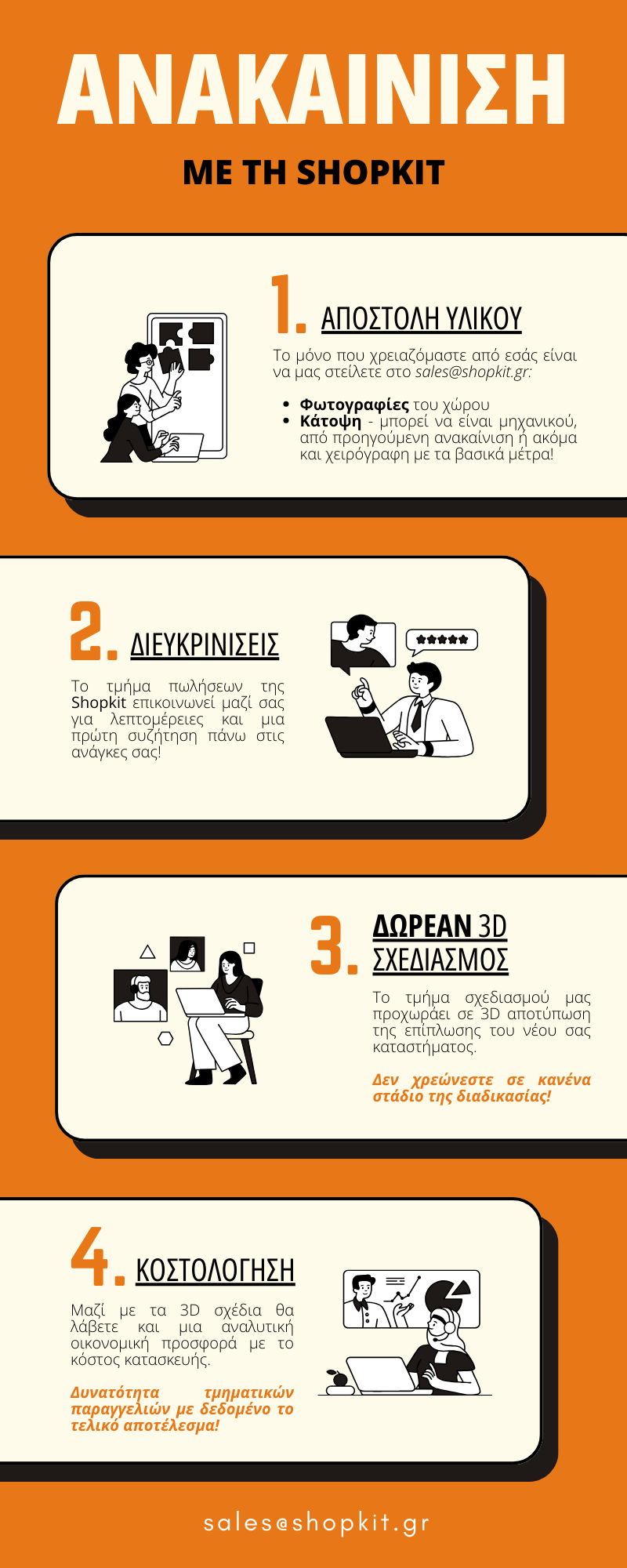 ΑΝΑΚΑΙΝΙΣΗ

ΜΕ ΤΗ SHOPKIT

1. ΑΠΟΣΤΟΛΗ ΥΛΙΚΟΥ

Το μόνο που χρειαζόμαστε από εσάς είναι να μας στείλετε στο sales@shopkit.gr:

• Φωτογραφίες του χώρου
• Κάτοψη - μπορεί να είναι μηχανικού, από προηγούμενη ανακαίνιση ή ακόμα και χειρόγραφη με τα βασικά μέτρα!

2. ΔΙΕΥΚΡΙΝΙΣΕΙΣ

Το τμήμα πωλήσεων της Shopkit επικοινωνεί μαζί σας για λεπτομέρειες και μια πρώτη συζήτηση πάνω στις ανάγκες σας!

3. ΔΩΡΕΑΝ 3D ΣΧΕΔΙΑΣΜΟΣ

Το τμήμα σχεδιασμού μας προχωράει σε 3D αποτύπωση της επίπλωσης του νέου σας καταστήματος.

Δεν χρεώνεστε σε κανένα στάδιο της διαδικασίας!

4. ΚΟΣΤΟΛΟΓΗΣΗ

Μαζί με τα 3D σχέδια θα λάβετε και μια αναλυτική οικονομική προσφορά με το κόστος κατασκευής.

Δυνατότητα τμηματικών παραγγελιών με δεδομένο το τελικό αποτέλεσμα!

sales@shopkit.gr